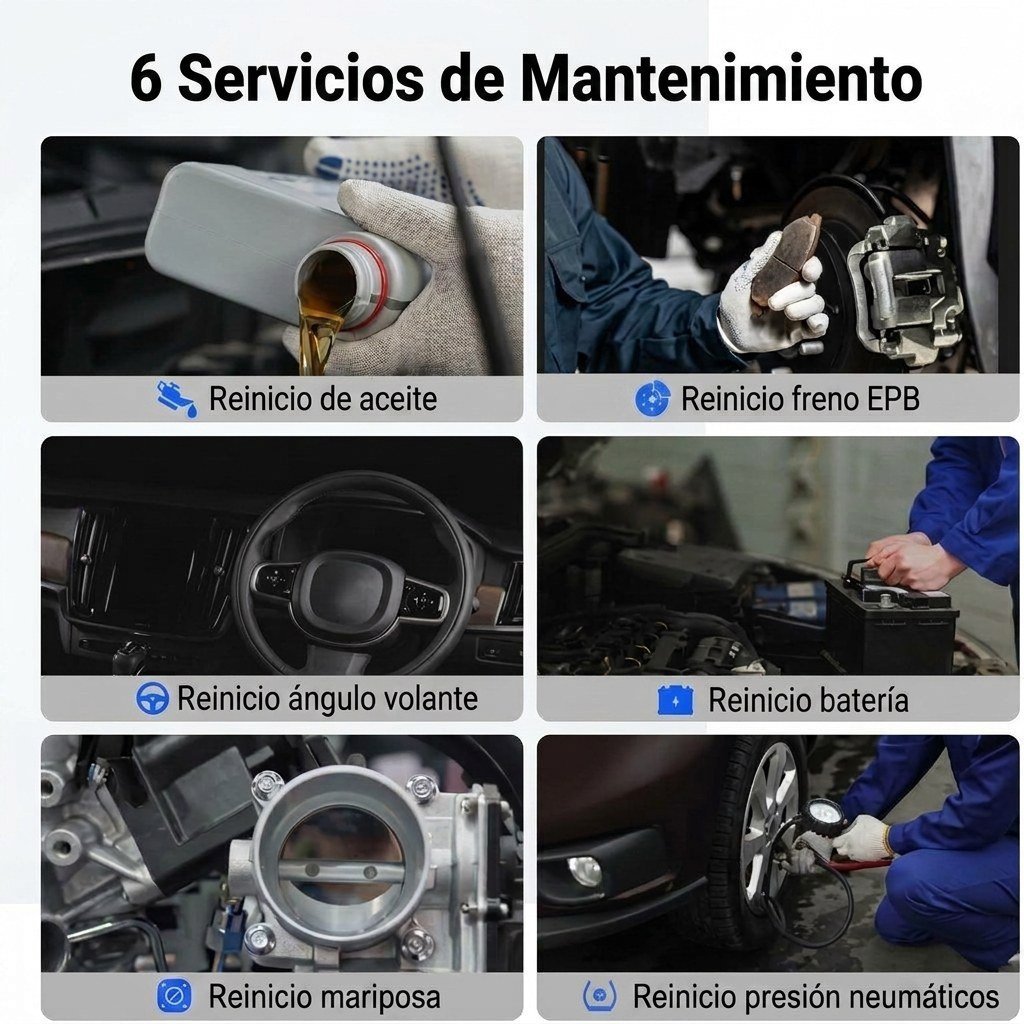 6 Servicios de Mantenimiento

Reinicio de aceite

Reinicio freno EPB

Reinicio ángulo volante

Reinicio batería

Reinicio mariposa

Reinicio presión neumáticos